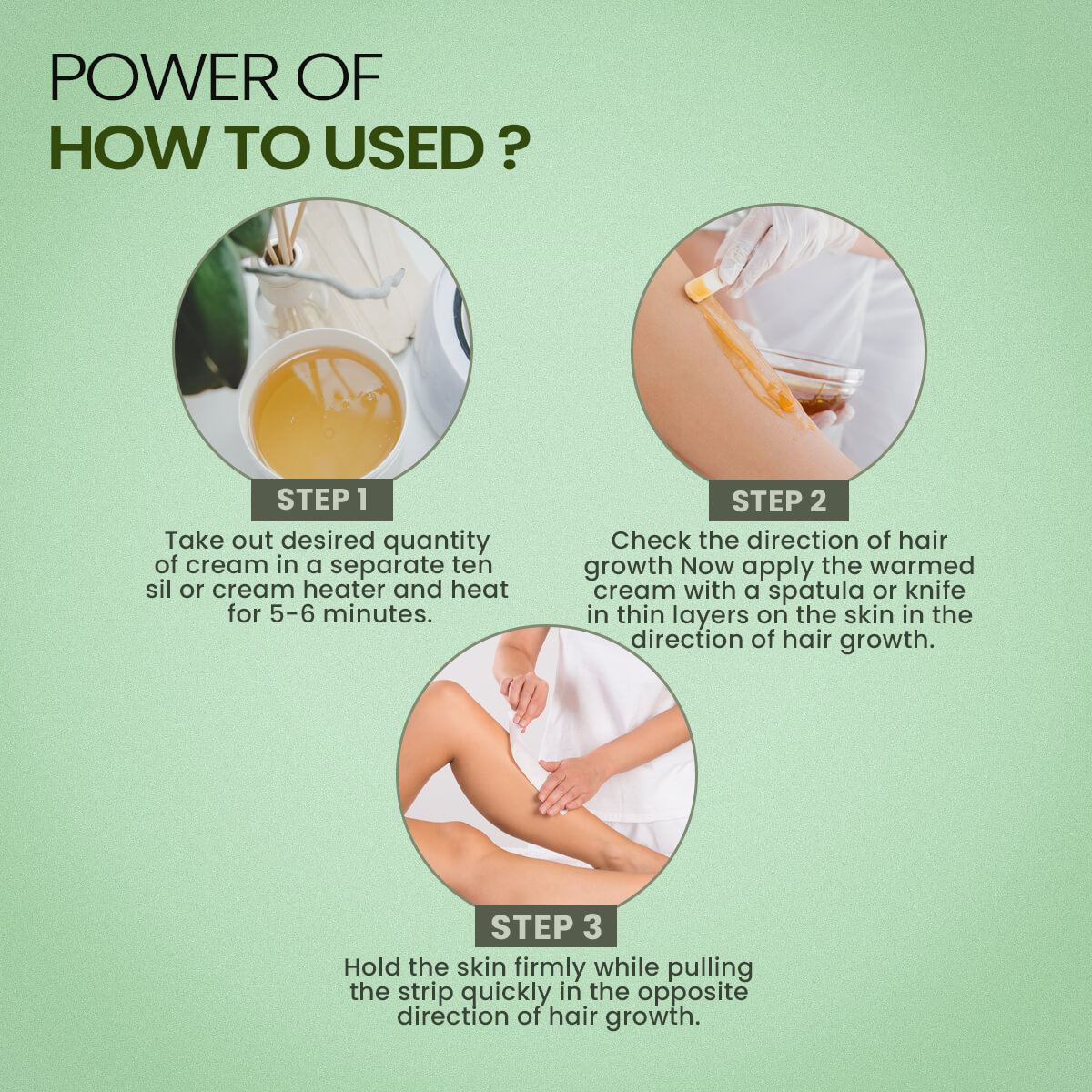 POWER OF
HOW TO USED ?

STEP 1

Take out desired quantity of cream in a separate ten sil or cream heater and heat for 5-6 minutes.

STEP 2

Check the direction of hair growth Now apply the warmed cream with a spatula or knife in thin layers on the skin in the direction of hair growth.

STEP 3

Hold the skin firmly while pulling the strip quickly in the opposite direction of hair growth.